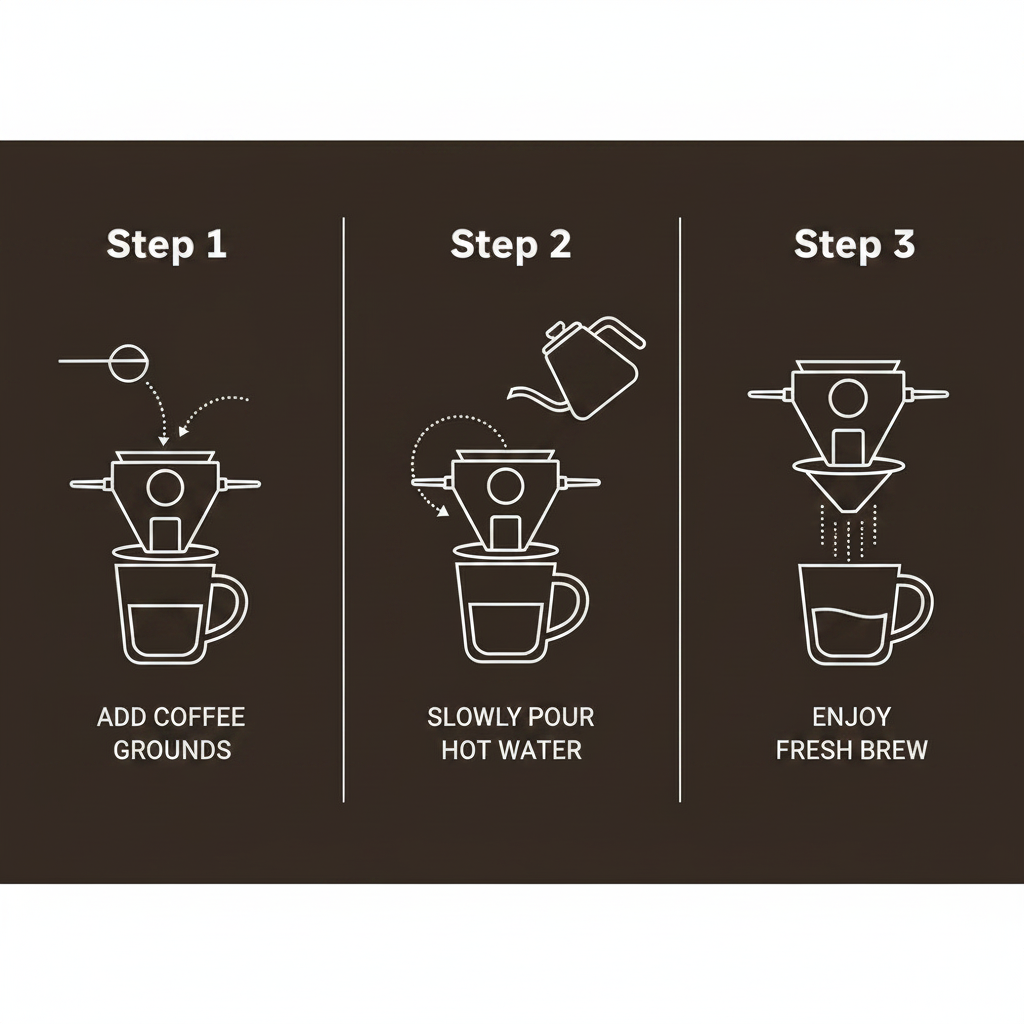 Step 1

ADD COFFEE GROUNDS

Step 2

SLOWLY POUR HOT WATER

Step 3

ENJOY FRESH BREW