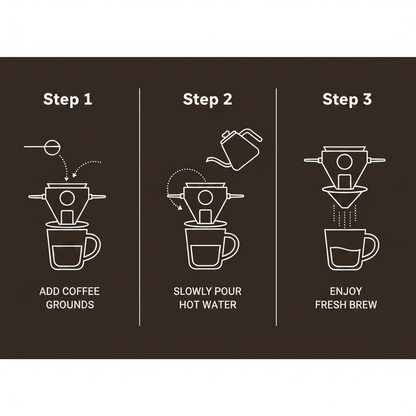 Step 1

ADD COFFEE GROUNDS

Step 2

SLOWLY POUR HOT WATER

Step 3

ENJOY FRESH BREW